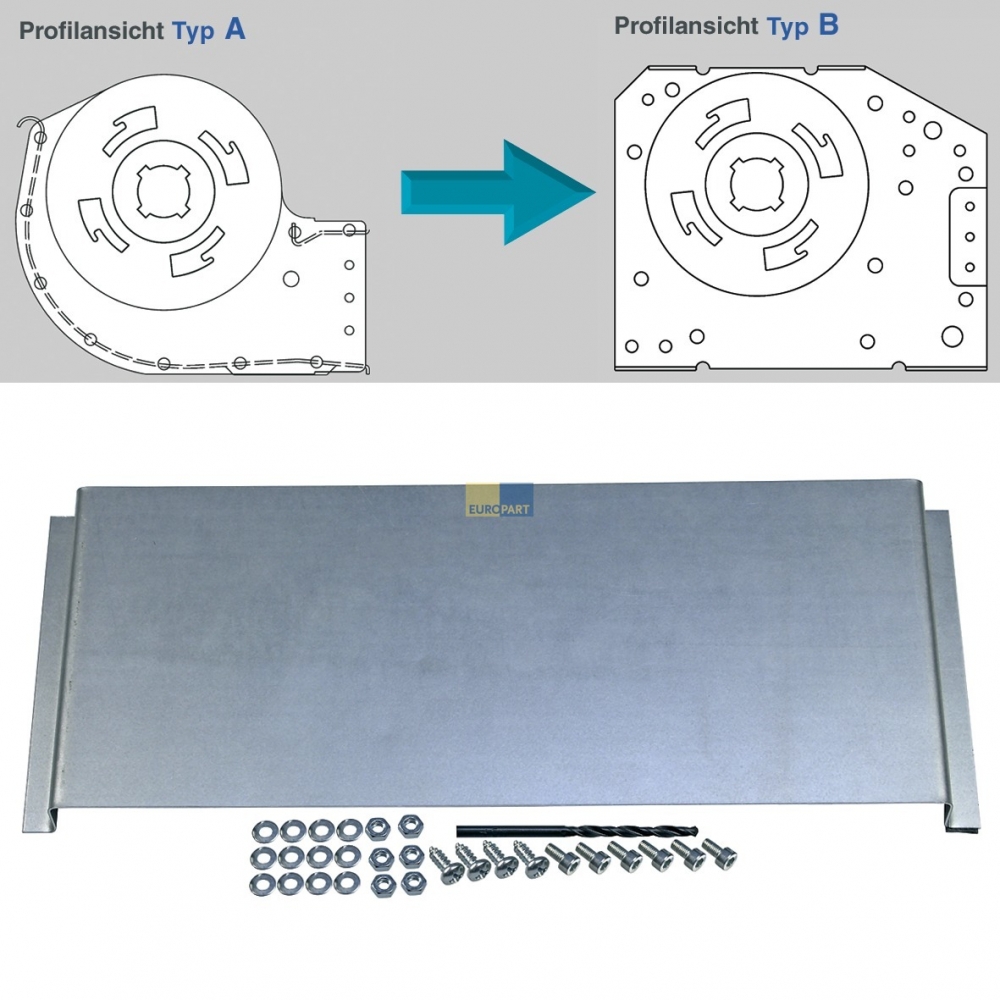 Profilansicht Typ A

Profilansicht Typ B

EUROPART