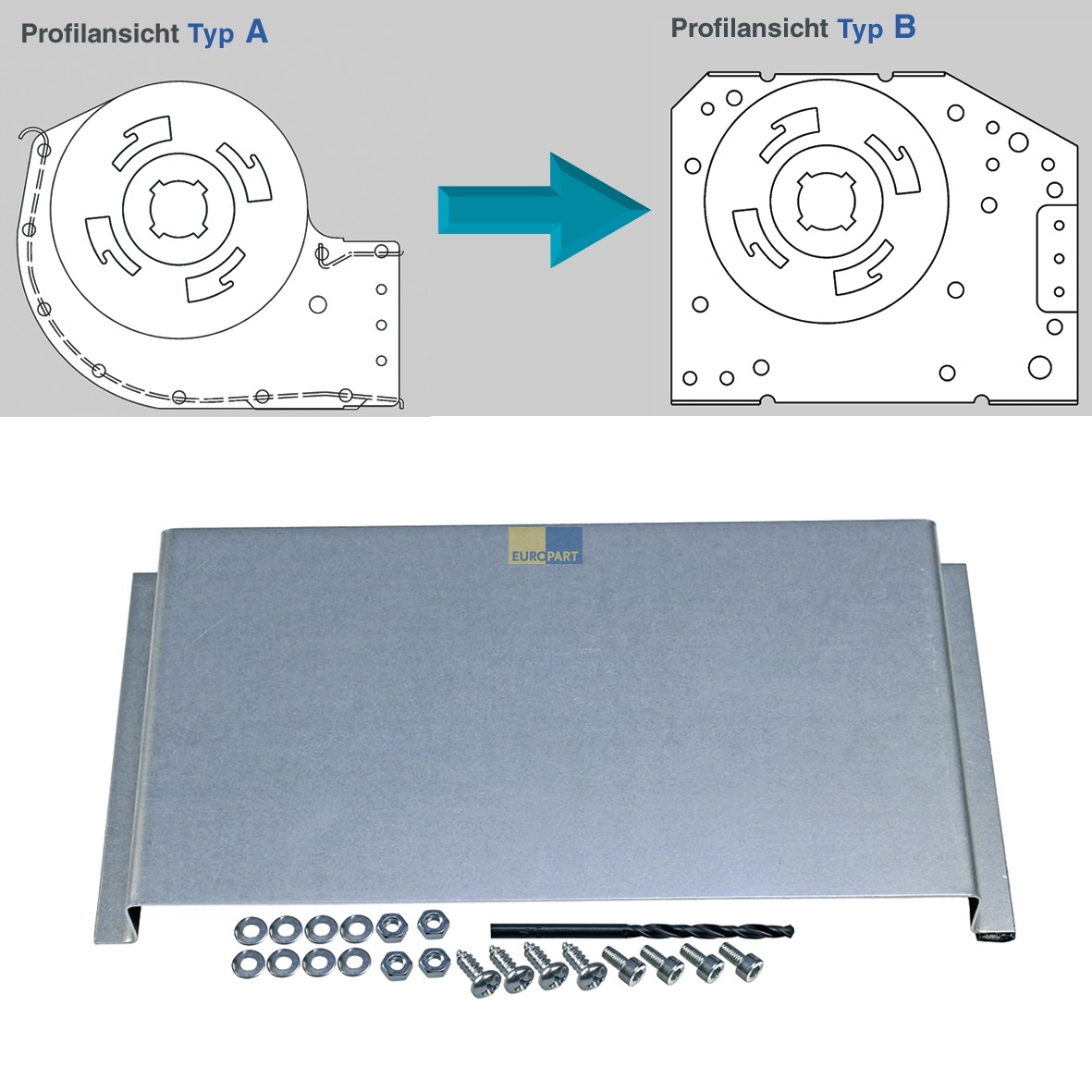 Profilansicht Typ A

Profilansicht Typ B

EUROPART